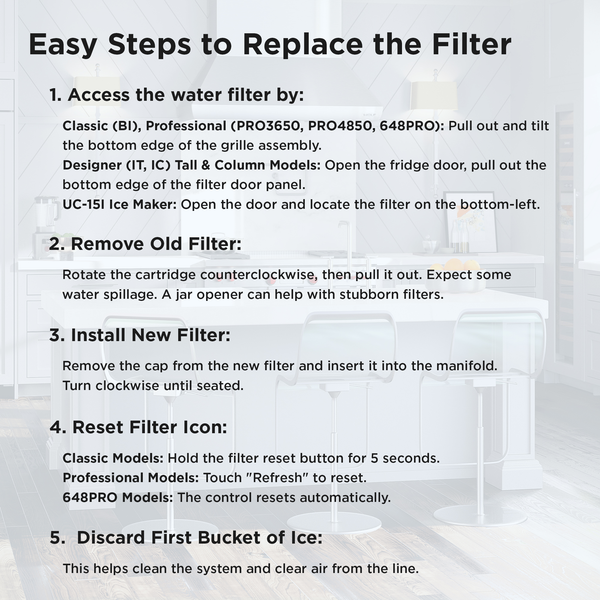 Easy Steps to Replace the Filter

1. Access the water filter by:

Classic (BI), Professional (PRO3650, PRO4850, 648PRO): Pull out and tilt the bottom edge of the grille assembly.
Designer (IT, IC) Tall & Column Models: Open the fridge door, pull out the bottom edge of the filter door panel.
UC-15I Ice Maker: Open the door and locate the filter on the bottom-left.

2. Remove Old Filter:

Rotate the cartridge counterclockwise, then pull it out. Expect some water spillage. A jar opener can help with stubborn filters.

3. Install New Filter:

Remove the cap from the new filter and insert it into the manifold. Turn clockwise until seated.

4. Reset Filter Icon:

Classic Models: Hold the filter reset button for 5 seconds.
Professional Models: Touch "Refresh" to reset.
648PRO Models: The control resets automatically.

5. Discard First Bucket of Ice:

This helps clean the system and clear air from the line.